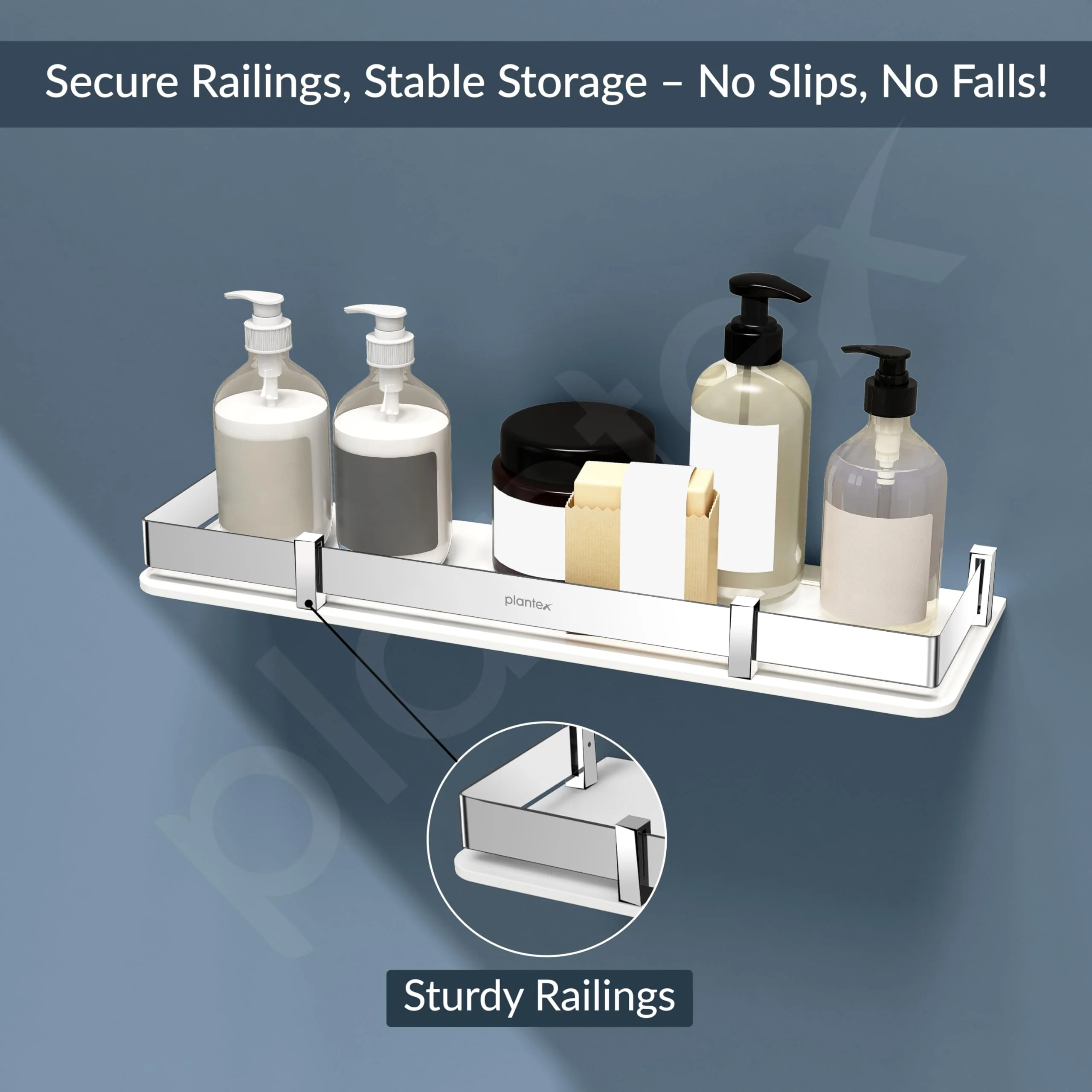 Secure Railings, Stable Storage – No Slips, No Falls!

plantex

plantex

Sturdy Railings