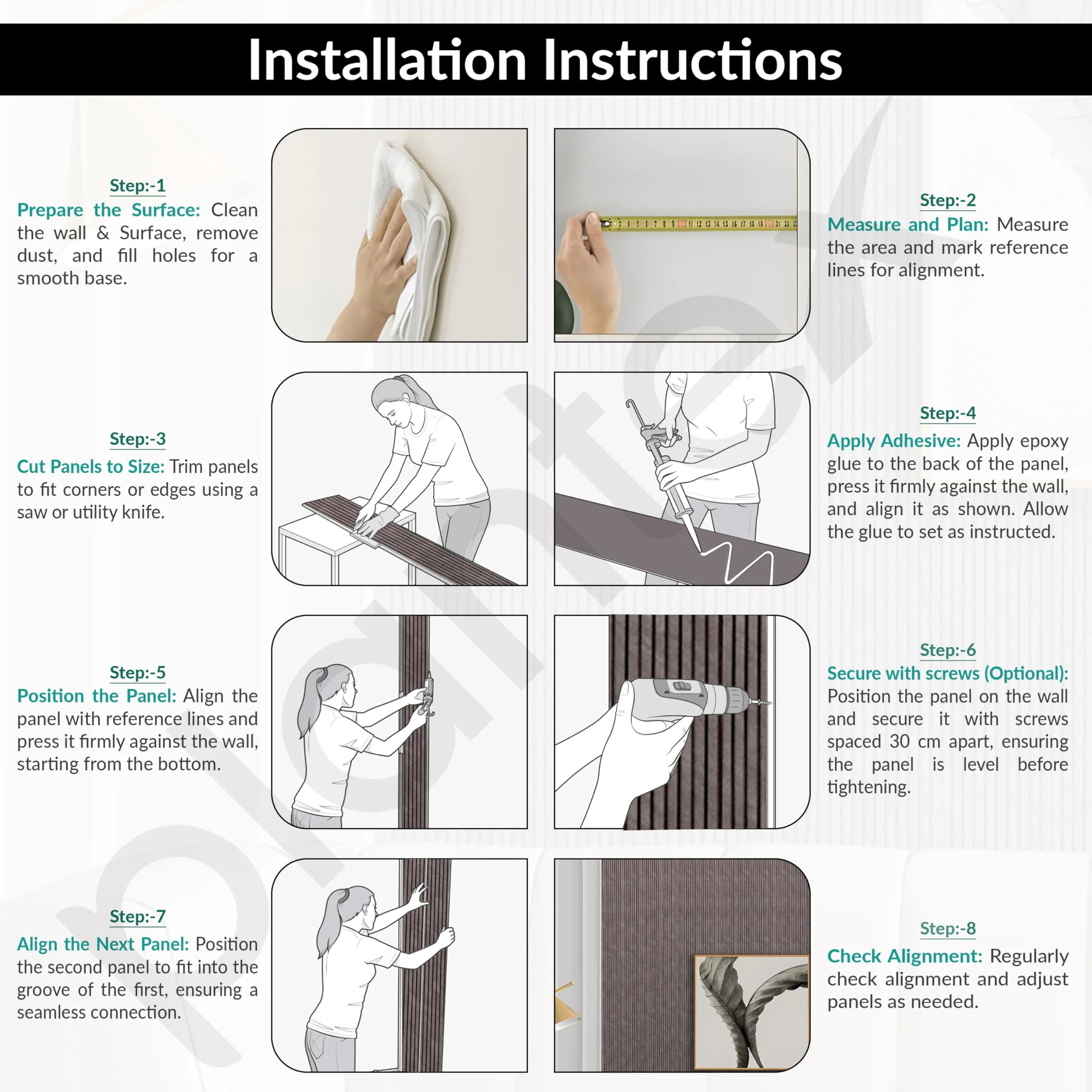 Installation Instructions

Step:-1
Prepare the Surface: Clean the wall & Surface, remove dust, and fill holes for a smooth base.

Step:-2
Measure and Plan: Measure the area and mark reference lines for alignment.

Step:-3
Cut Panels to Size: Trim panels to fit corners or edges using a saw or utility knife.

Step:-4
Apply Adhesive: Apply epoxy glue to the back of the panel, press it firmly against the wall, and align it as shown. Allow the glue to set as instructed.

Step:-5
Position the Panel: Align the panel with reference lines and press it firmly against the wall, starting from the bottom.

Step:-6
Secure with screws (Optional): Position the panel on the wall and secure it with screws spaced 30 cm apart, ensuring the panel is level before tightening.

Step:-7
Align the Next Panel: Position the second panel to fit into the groove of the first, ensuring a seamless connection.

Step:-8
Check Alignment: Regularly check alignment and adjust panels as needed.