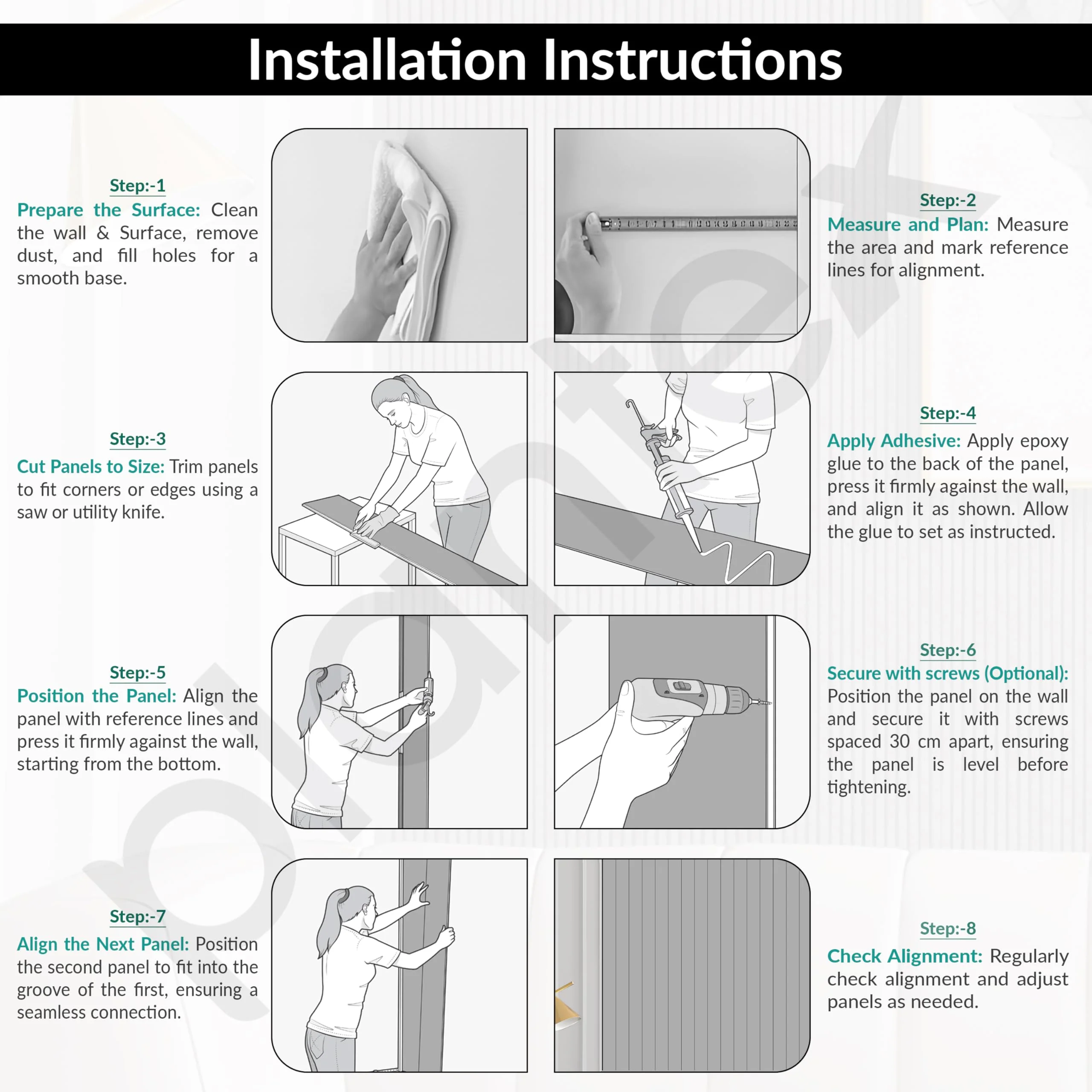 Installation Instructions

Step:-1
Prepare the Surface: Clean the wall & Surface, remove dust, and fill holes for a smooth base.

Step:-2
Measure and Plan: Measure the area and mark reference lines for alignment.

Step:-3
Cut Panels to Size: Trim panels to fit corners or edges using a saw or utility knife.

Step:-4
Apply Adhesive: Apply epoxy glue to the back of the panel, press it firmly against the wall, and align it as shown. Allow the glue to set as instructed.

Step:-5
Position the Panel: Align the panel with reference lines and press it firmly against the wall, starting from the bottom.

Step:-6
Secure with screws (Optional): Position the panel on the wall and secure it with screws spaced 30 cm apart, ensuring the panel is level before tightening.

Step:-7
Align the Next Panel: Position the second panel to fit into the groove of the first, ensuring a seamless connection.

Step:-8
Check Alignment: Regularly check alignment and adjust panels as needed.