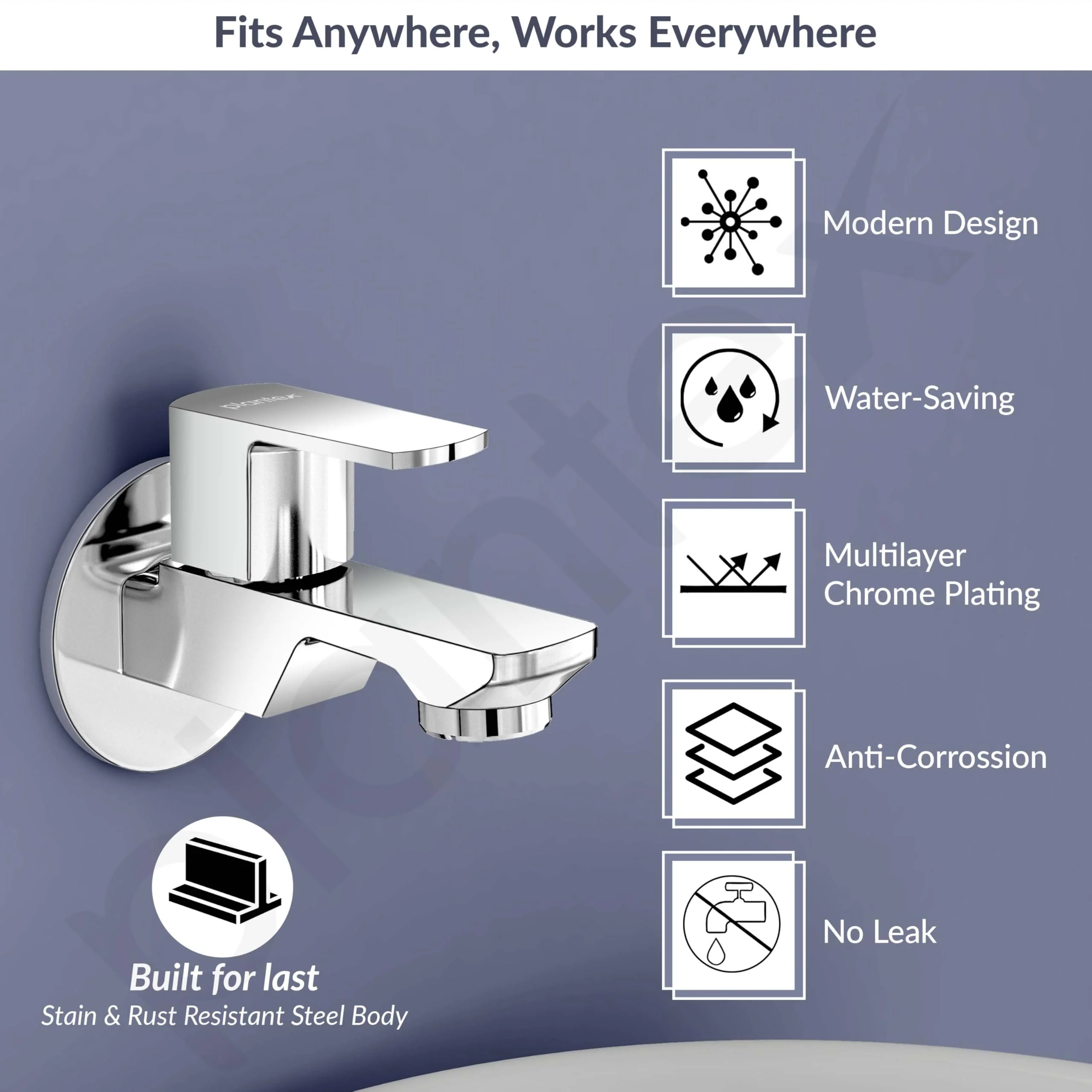 Fits Anywhere, Works Everywhere

plantex

Modern Design

Water-Saving

Multilayer Chrome Plating

Anti-Corrossion

No Leak

Built for last
Stain & Rust Resistant Steel Body