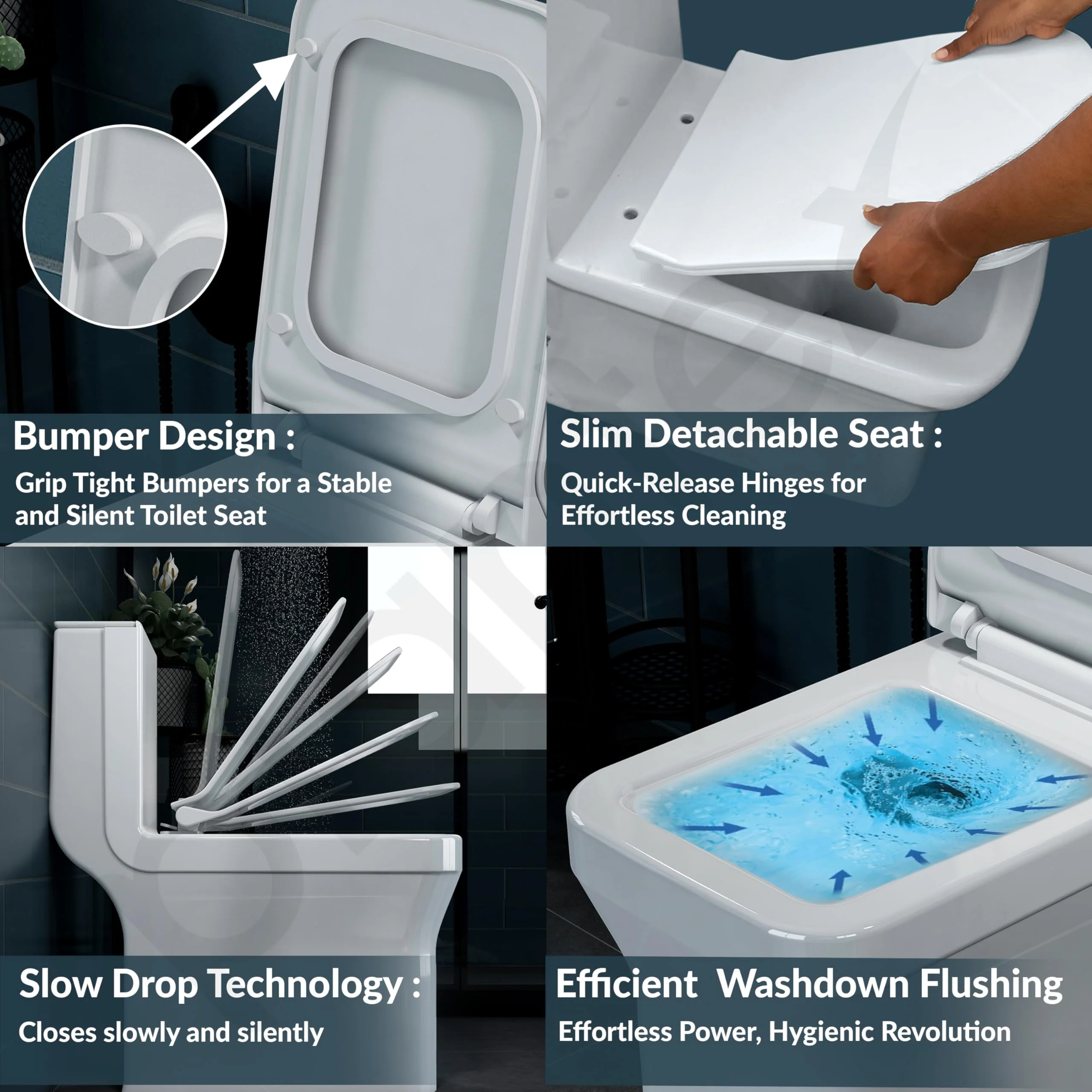 Bumper Design :
Grip Tight Bumpers for a Stable and Silent Toilet Seat

Slim Detachable Seat :
Quick-Release Hinges for Effortless Cleaning

Slow Drop Technology :
Closes slowly and silently

Efficient Washdown Flushing
Effortless Power, Hygienic Revolution