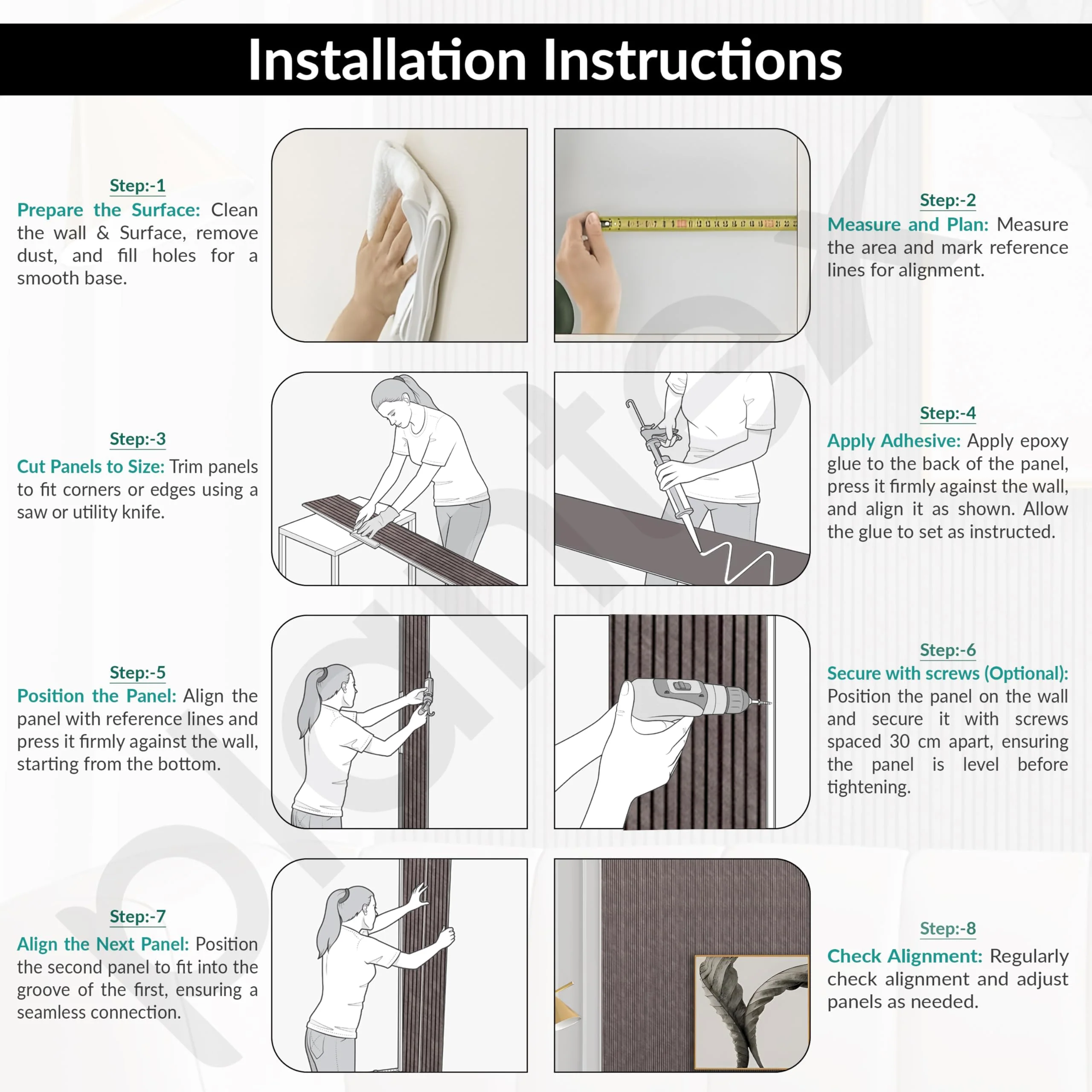 Installation Instructions

Step:-1
Prepare the Surface: Clean the wall & Surface, remove dust, and fill holes for a smooth base.

Step:-2
Measure and Plan: Measure the area and mark reference lines for alignment.

Step:-3
Cut Panels to Size: Trim panels to fit corners or edges using a saw or utility knife.

Step:-4
Apply Adhesive: Apply epoxy glue to the back of the panel, press it firmly against the wall, and align it as shown. Allow the glue to set as instructed.

Step:-5
Position the Panel: Align the panel with reference lines and press it firmly against the wall, starting from the bottom.

Step:-6
Secure with screws (Optional): Position the panel on the wall and secure it with screws spaced 30 cm apart, ensuring the panel is level before tightening.

Step:-7
Align the Next Panel: Position the second panel to fit into the groove of the first, ensuring a seamless connection.

Step:-8
Check Alignment: Regularly check alignment and adjust panels as needed.