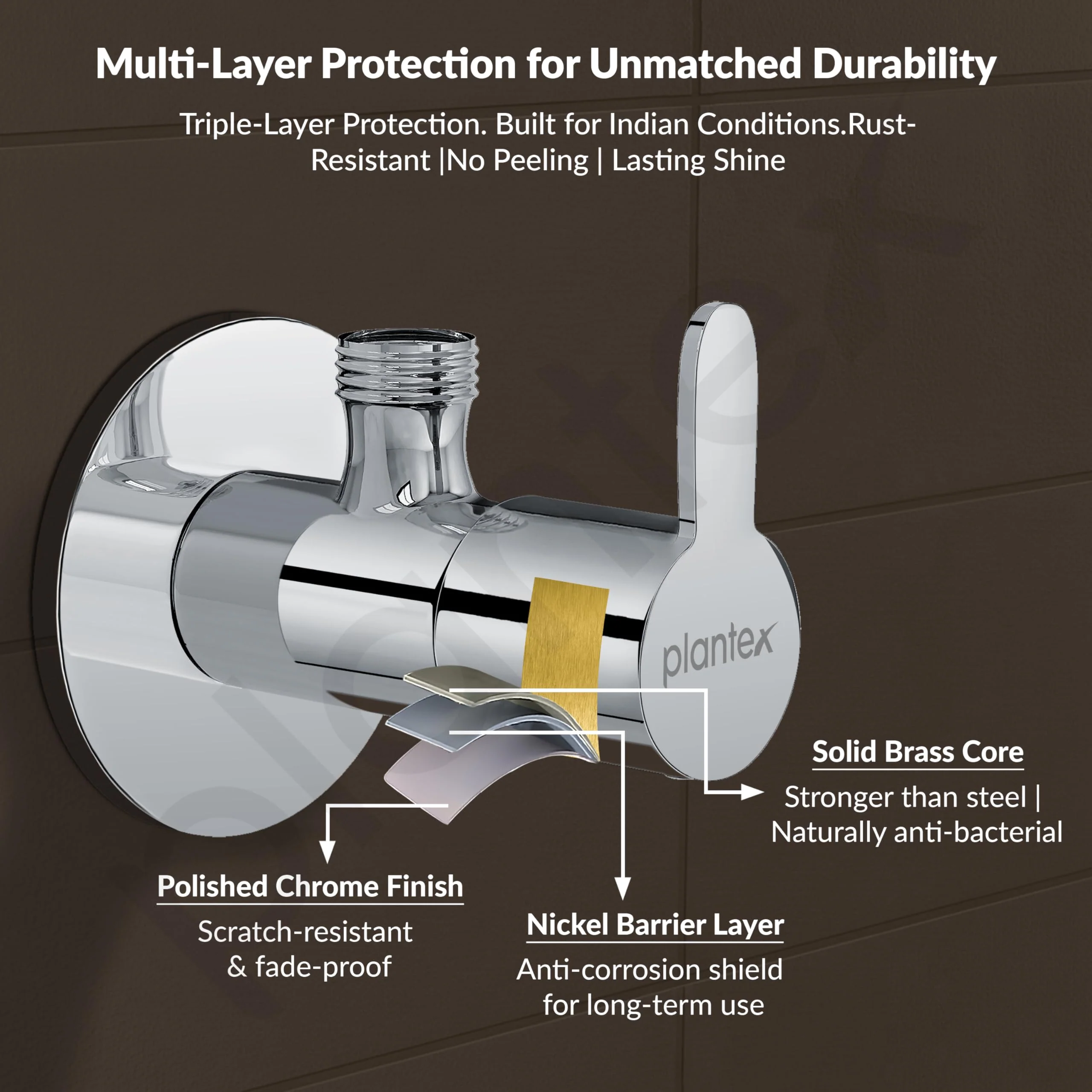 Multi-Layer Protection for Unmatched Durability

Triple-Layer Protection. Built for Indian Conditions.Rust-Resistant |No Peeling | Lasting Shine

plantex

Solid Brass Core

Stronger than steel | Naturally anti-bacterial

Polished Chrome Finish

Scratch-resistant & fade-proof

Nickel Barrier Layer

Anti-corrosion shield for long-term use