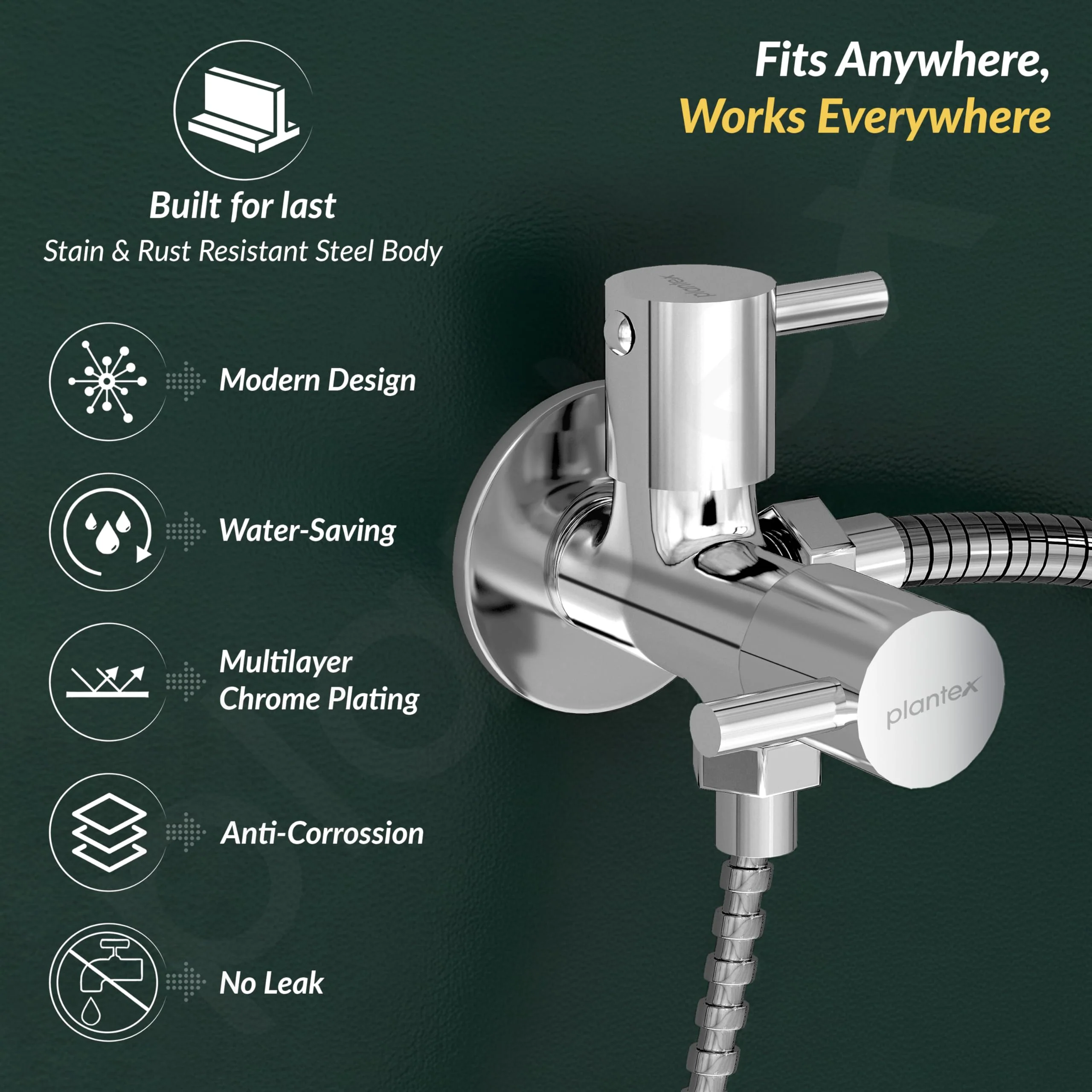 Fits Anywhere,
Works Everywhere

Built for last
Stain & Rust Resistant Steel Body

Modern Design

Water-Saving

Multilayer Chrome Plating

Anti-Corrossion

No Leak

plantex

plantex