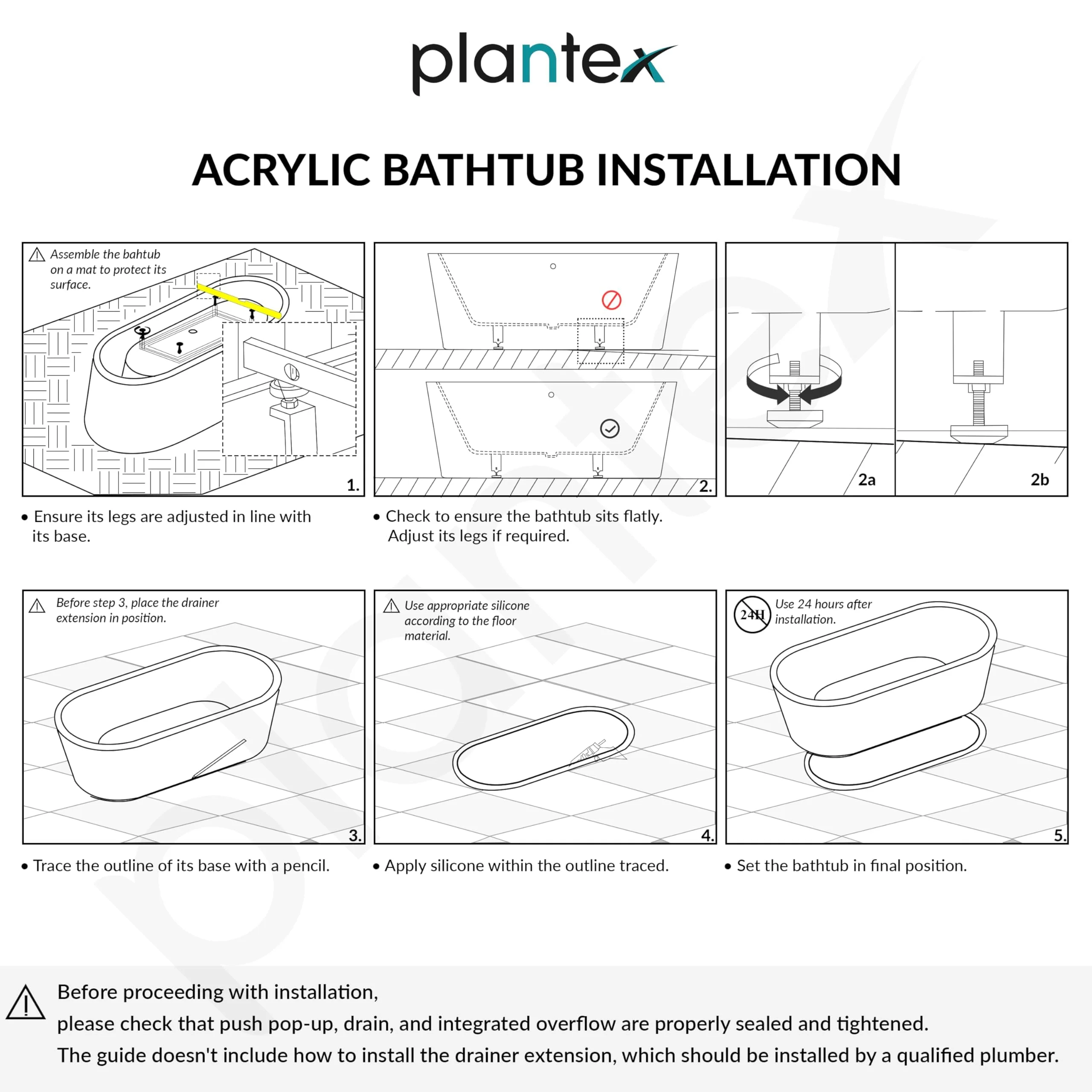 plantex

ACRYLIC BATHTUB INSTALLATION

Assemble the bahtub on a mat to protect its surface.

1.

• Ensure its legs are adjusted in line with its base.

2.

• Check to ensure the bathtub sits flatly. Adjust its legs if required.

2a

2b

Before step 3, place the drainer extension in position.

3.

• Trace the outline of its base with a pencil.

Use appropriate silicone according to the floor material.

4.

• Apply silicone within the outline traced.

24H

Use 24 hours after installation.

5.

• Set the bathtub in final position.

Before proceeding with installation,
please check that push pop-up, drain, and integrated overflow are properly sealed and tightened.
The guide doesn't include how to install the drainer extension, which should be installed by a qualified plumber.