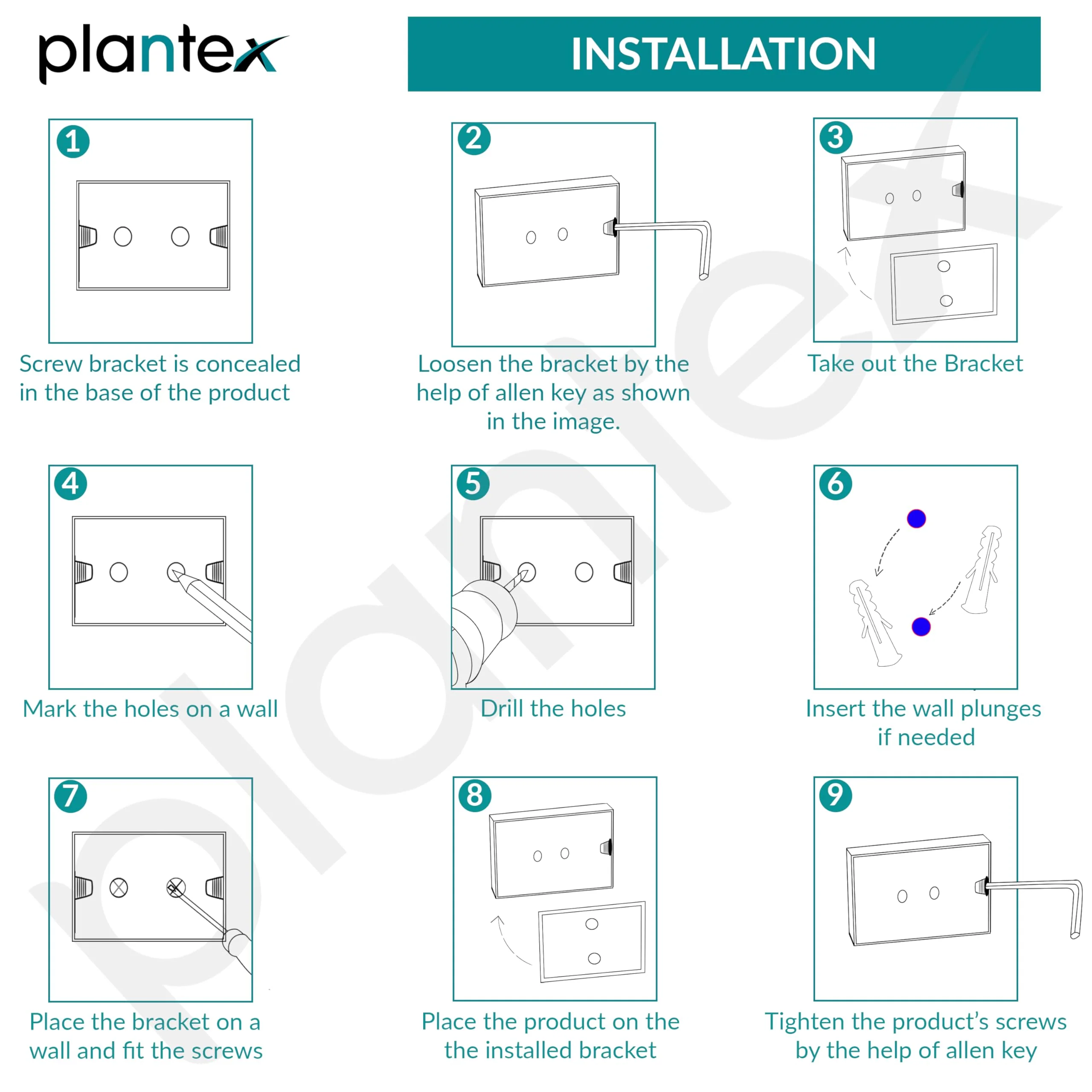 plantex

INSTALLATION

1
Screw bracket is concealed in the base of the product

2
Loosen the bracket by the help of allen key as shown in the image.

3
Take out the Bracket

4
Mark the holes on a wall

5
Drill the holes

6
Insert the wall plunges if needed

7
Place the bracket on a wall and fit the screws

8
Place the product on the the installed bracket

9
Tighten the product's screws by the help of allen key

plantex